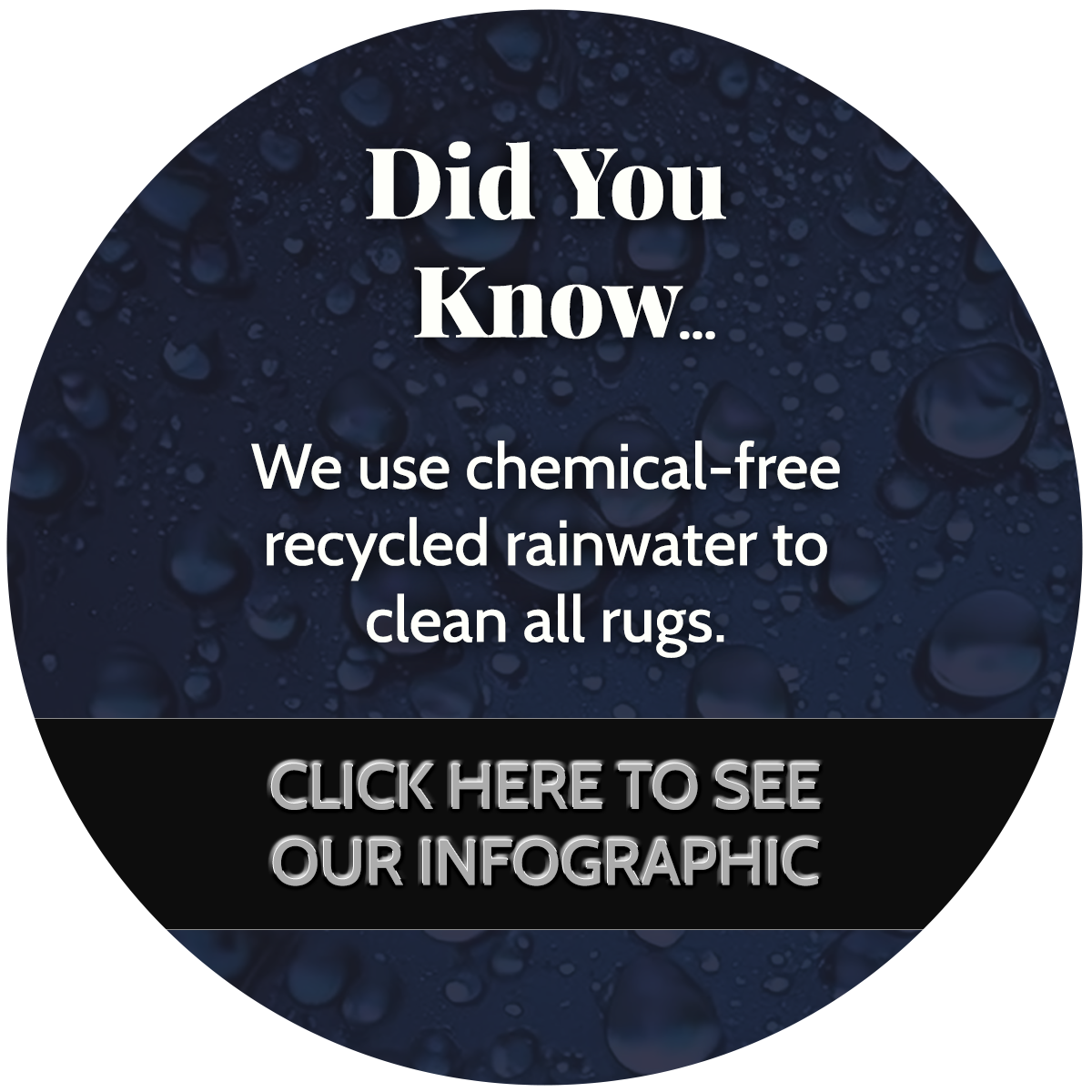 Did You Know...

We use chemical-free recycled rainwater to clean all rugs.

CLICK HERE TO SEE OUR INFOGRAPHIC